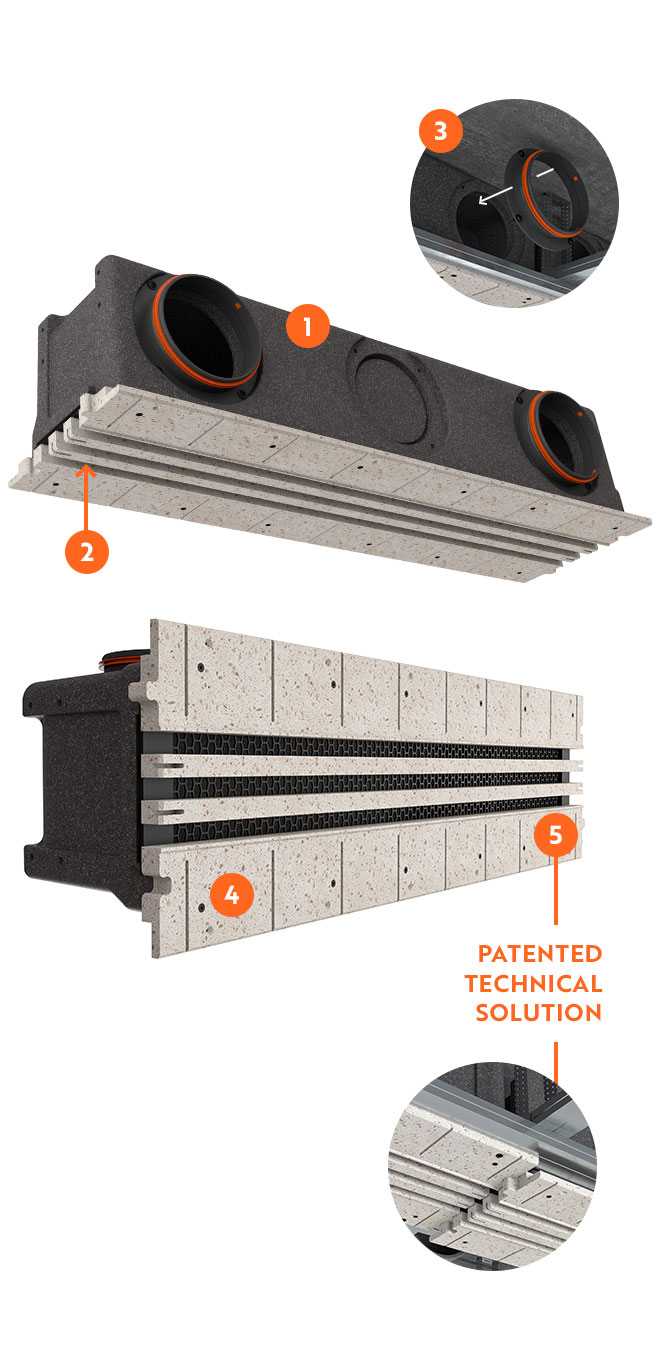 3

1

2

4

5

PATENTED TECHNICAL SOLUTION